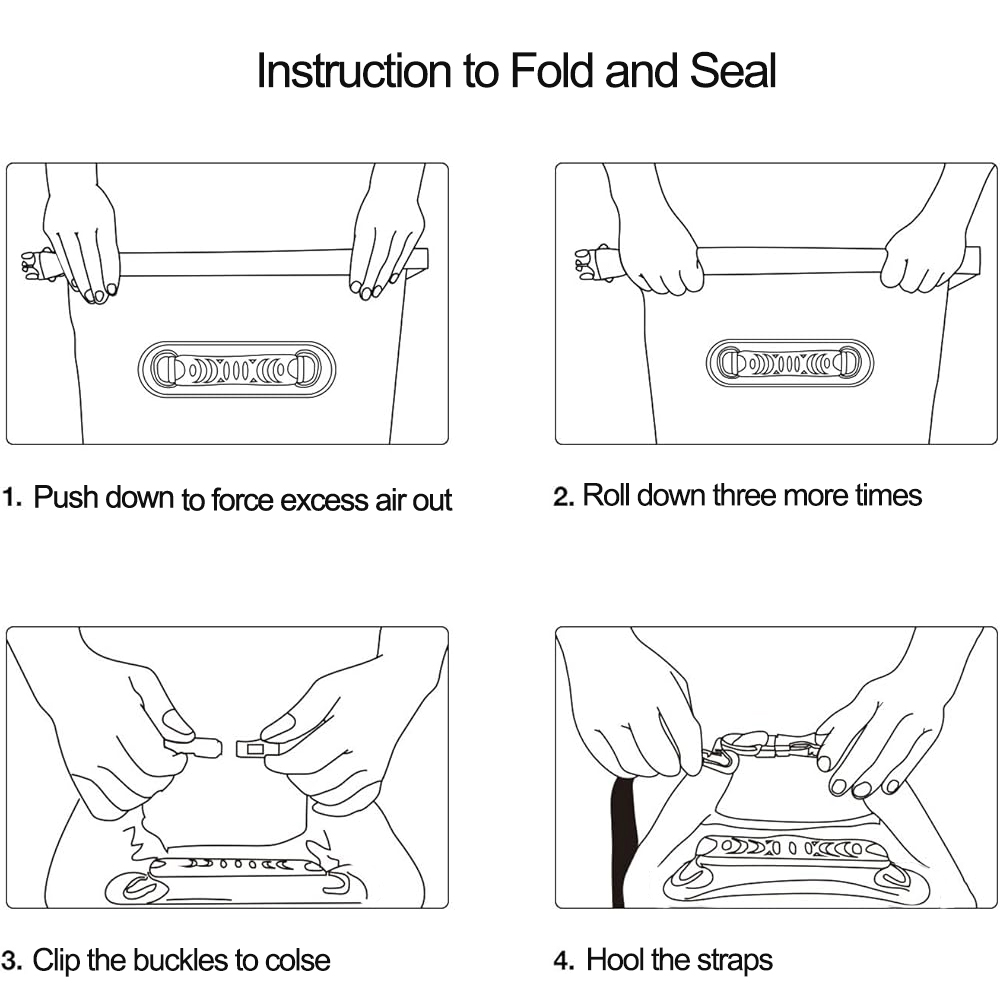 Instruction to Fold and Seal

1. Push down to force excess air out

2. Roll down three more times

3. Clip the buckles to colse

4. Hool the straps