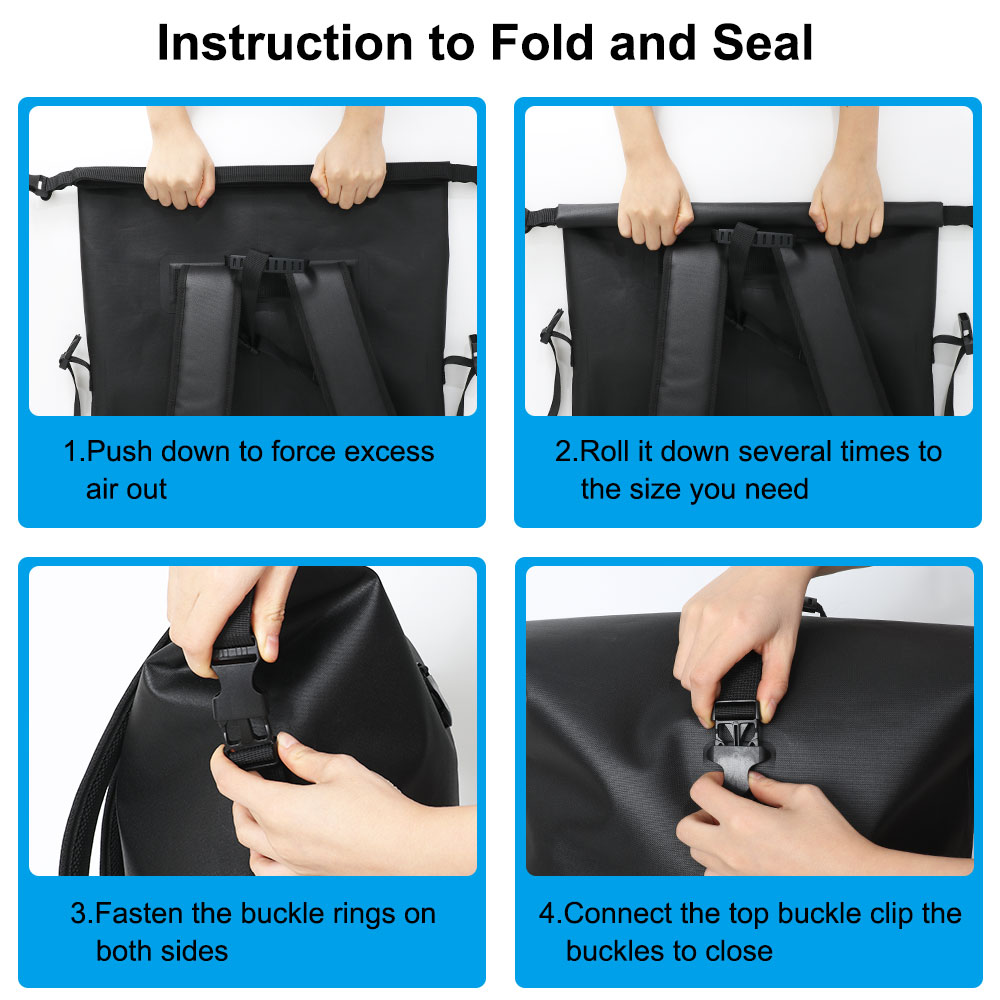 Instruction to Fold and Seal

1.Push down to force excess air out

2.Roll it down several times to the size you need

3.Fasten the buckle rings on both sides

4.Connect the top buckle clip the buckles to close