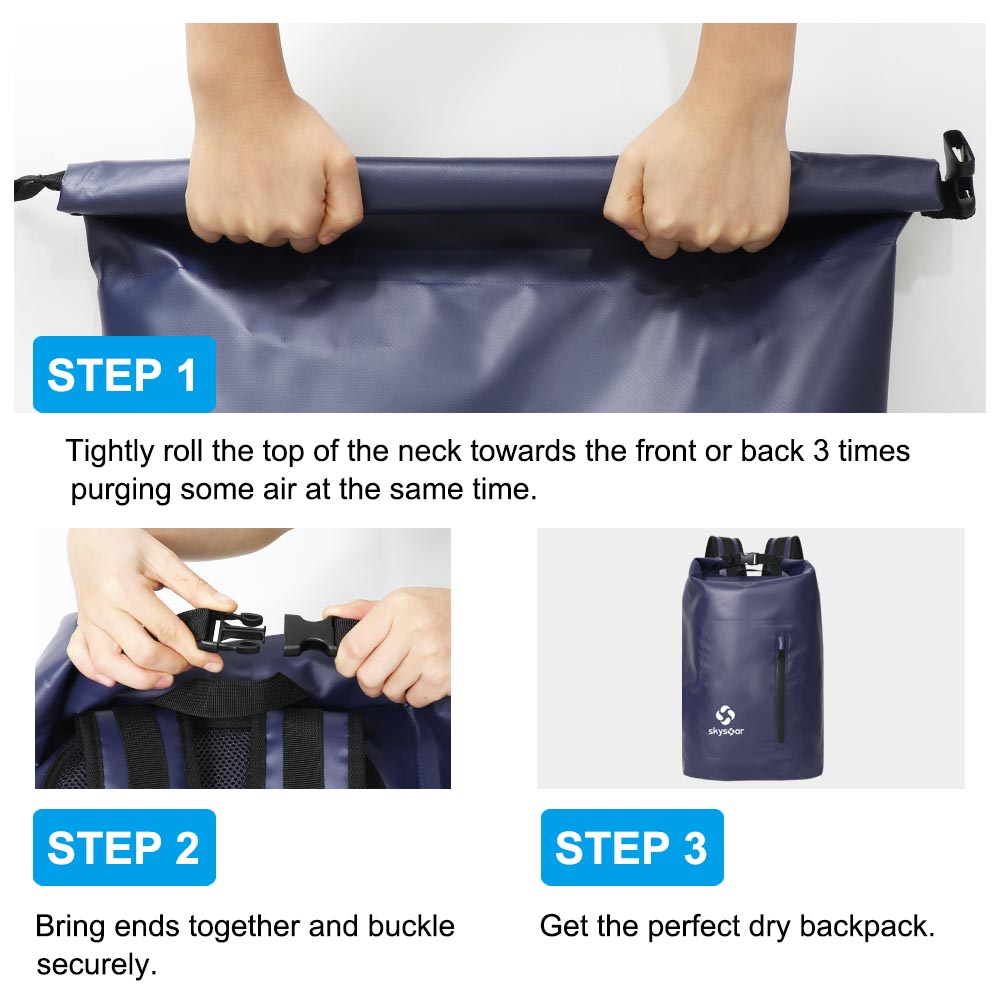 STEP 1

Tightly roll the top of the neck towards the front or back 3 times purging some air at the same time.

skysoar

STEP 2

Bring ends together and buckle securely.

STEP 3

Get the perfect dry backpack.