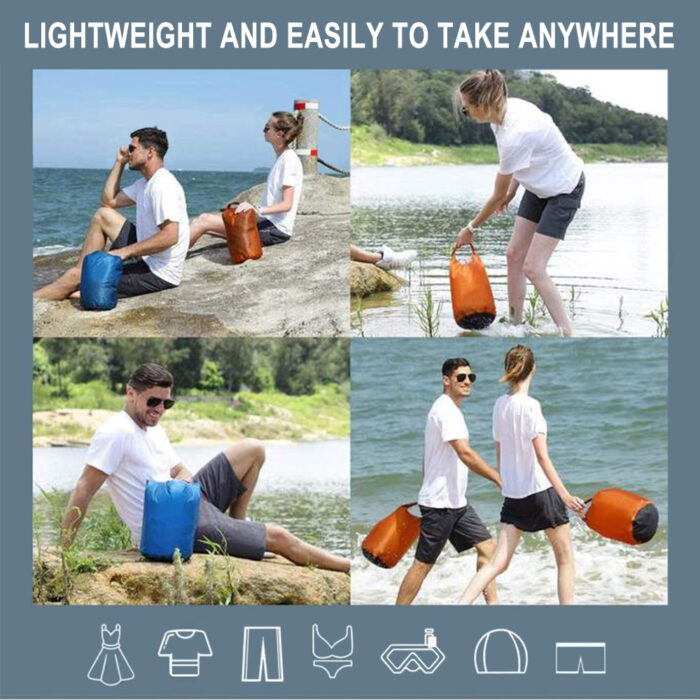 LIGHTWEIGHT AND EASILY TO TAKE ANYWHERE